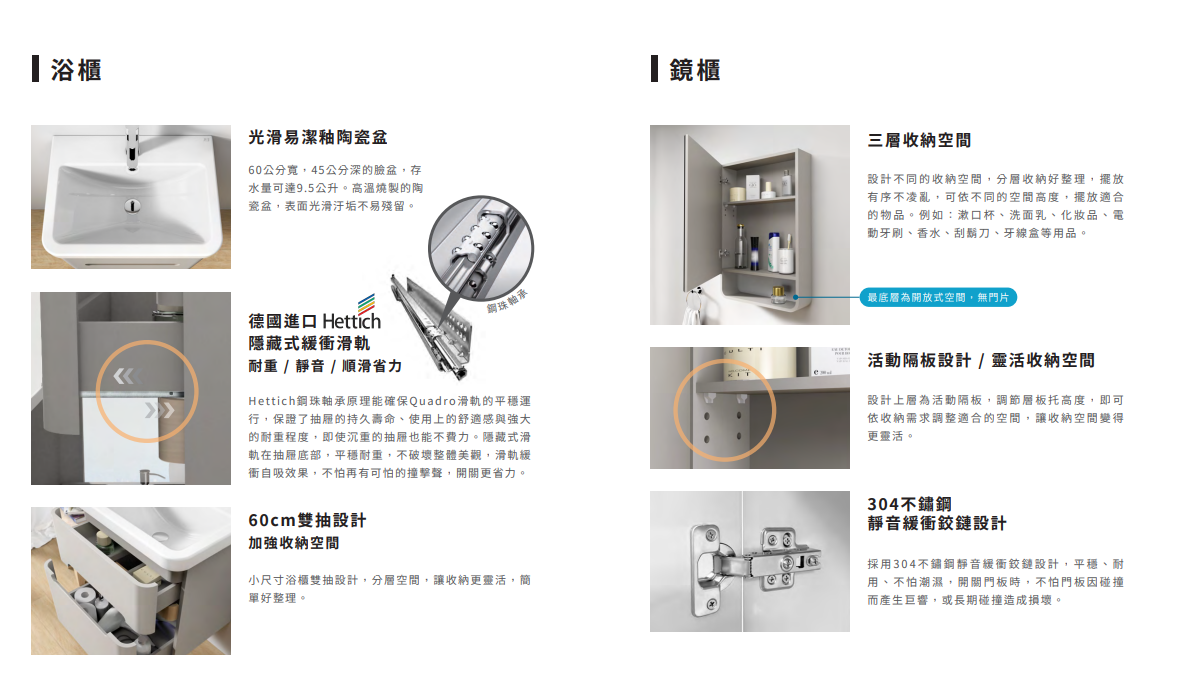 浴櫃

光滑易潔釉陶瓷盆

60公分寬，45公分深的臉盆，存水量可達9.5公升。高溫燒製的陶瓷盆，表面光滑汙垢不易殘留。

鋼珠軸承

德國進口 Hettich
隱藏式緩衝滑軌
耐重 / 靜音 / 順滑省力

Hettich鋼珠軸承原理能確保Quadro滑軌的平穩運行，保證了抽屜的持久壽命、使用上的舒適感與強大的耐重程度，即使沉重的抽屜也能不費力。隱藏式滑軌在抽屜底部，平穩耐重，不破壞整體美觀，滑軌緩衝自吸效果，不怕再有可怕的撞擊聲，開關更省力。

60cm雙抽設計
加強收納空間

小尺寸浴櫃雙抽設計，分層空間，讓收納更靈活，簡單好整理。

鏡櫃

三層收納空間

設計不同的收納空間，分層收納好整理，擺放有序不凌亂，可依不同的空間高度，擺放適合的物品。例如：漱口杯、洗面乳、化妝品、電動牙刷、香水、刮鬍刀、牙線盒等用品。

最底層為開放式空間，無門片

活動隔板設計 / 靈活收納空間

設計上層為活動隔板，調節層板托高度，即可依收納需求調整適合的空間，讓收納空間變得更靈活。

304不鏽鋼
靜音緩衝鉸鏈設計

採用304不鏽鋼靜音緩衝鉸鏈設計，平穩、耐用、不怕潮濕，開關門板時，不怕門板因碰撞而產生巨響，或長期碰撞造成損壞。